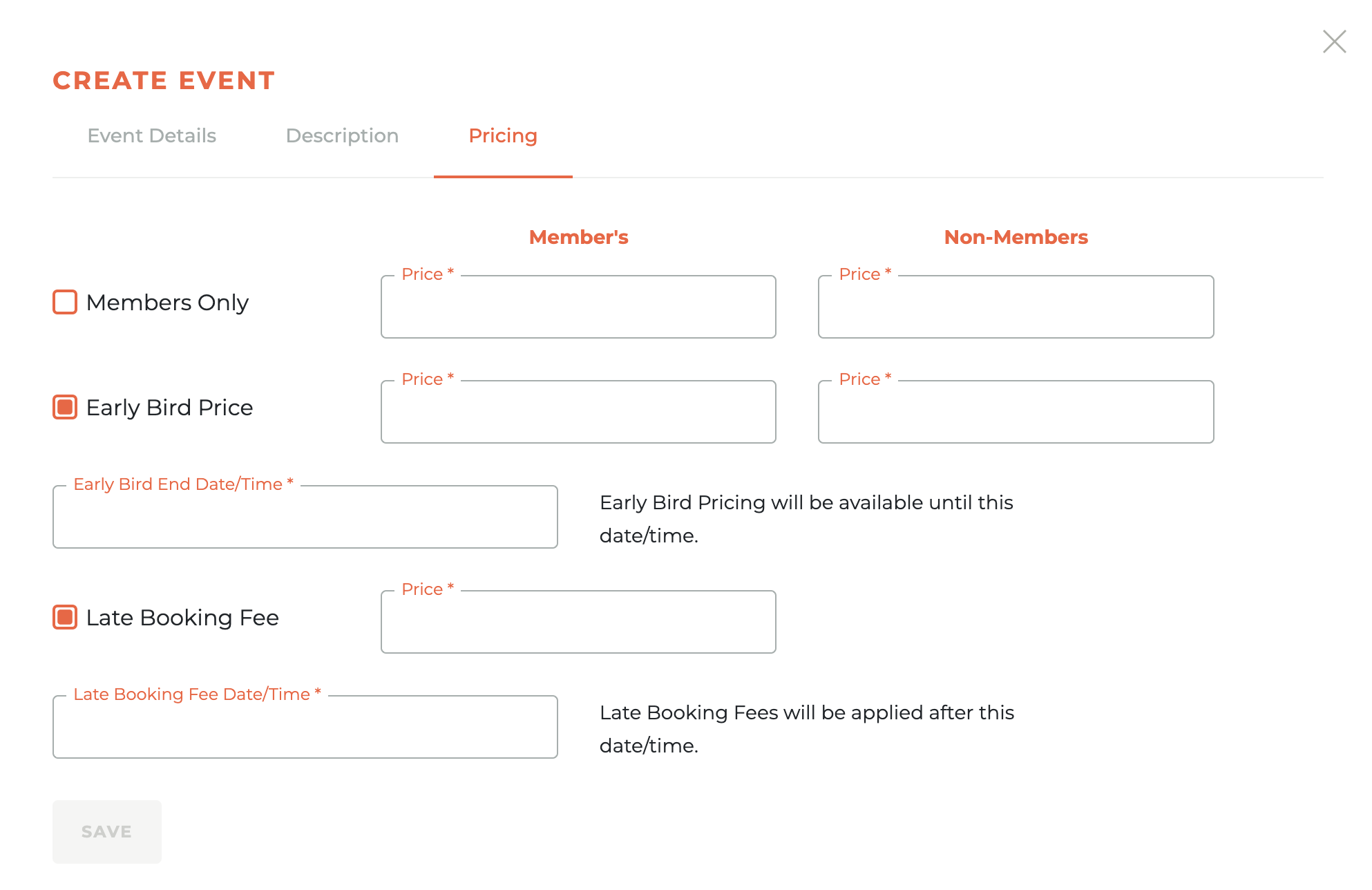 CREATE EVENT

Event Details Description Pricing

Member's

Non-Members

Members Only

Price *

Price *

Early Bird Price

Price *

Price *

Early Bird End Date/Time *

Early Bird Pricing will be available until this date/time.

Late Booking Fee

Price *

Late Booking Fee Date/Time *

Late Booking Fees will be applied after this date/time.

SAVE